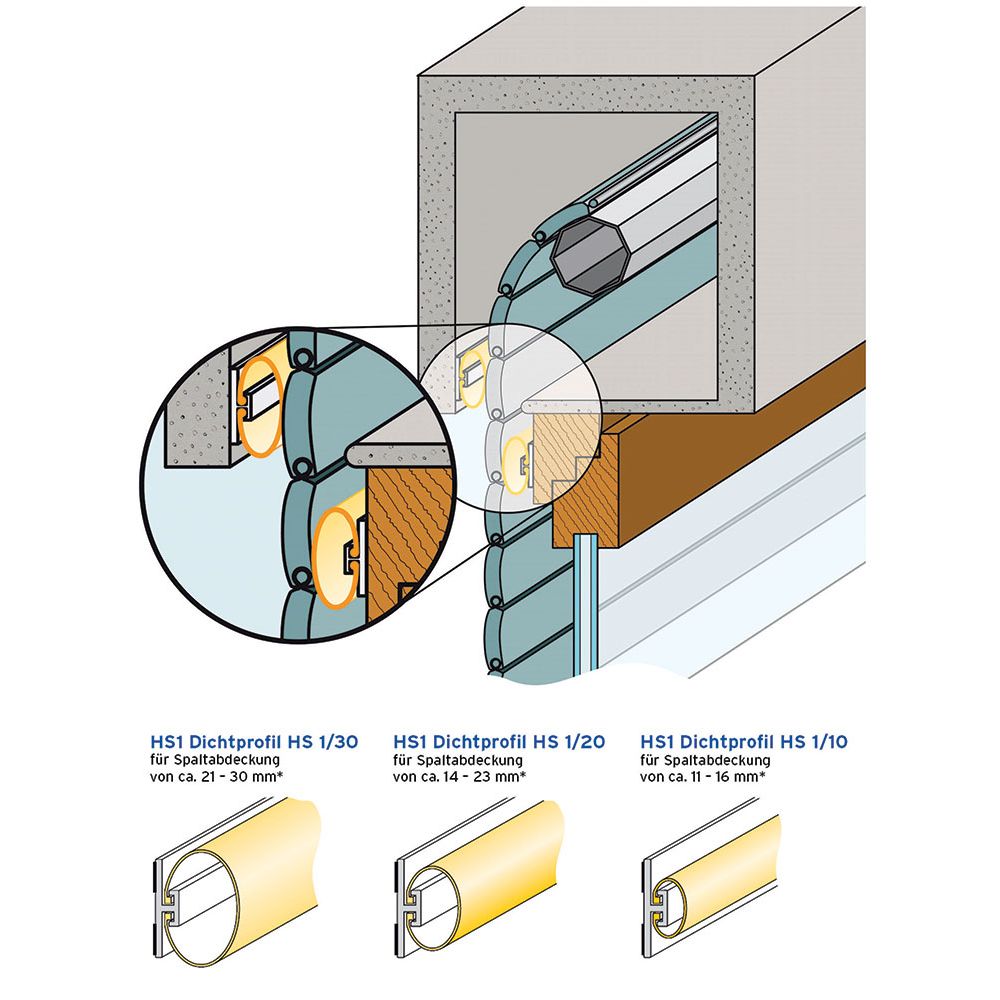 HS1 Dichtprofil HS 1/30
für Spaltabdeckung
von ca. 21 - 30 mm*

HS1 Dichtprofil HS 1/20
für Spaltabdeckung
von ca. 14 - 23 mm*

HS1 Dichtprofil HS 1/10
für Spaltabdeckung
von ca. 11 - 16 mm*